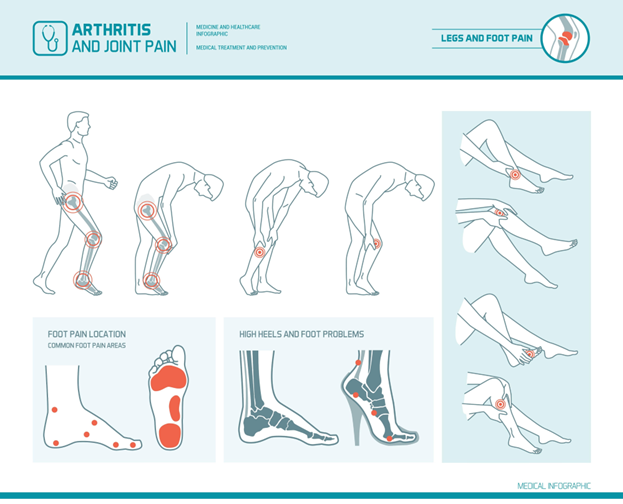 ARTHRITIS AND JOINT PAIN

MEDICINE AND HEALTHCARE INFOGRAPHIC

MEDICAL TREATMENT AND PREVENTION

LEGS AND FOOT PAIN

FOOT PAIN LOCATION

COMMON FOOT PAIN AREAS

HIGH HEELS AND FOOT PROBLEMS

MEDICAL INFOGRAPHIC